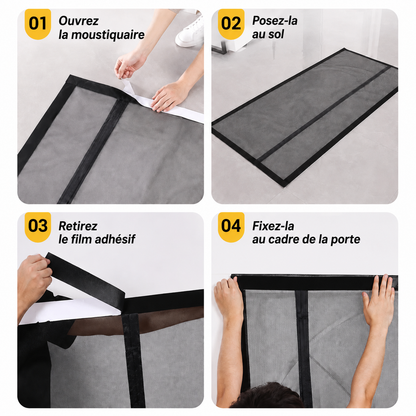 01 Ouvrez la moustiquaire

02 Posez-la au sol

03 Retirez le film adhésif

04 Fixez-la au cadre de la porte