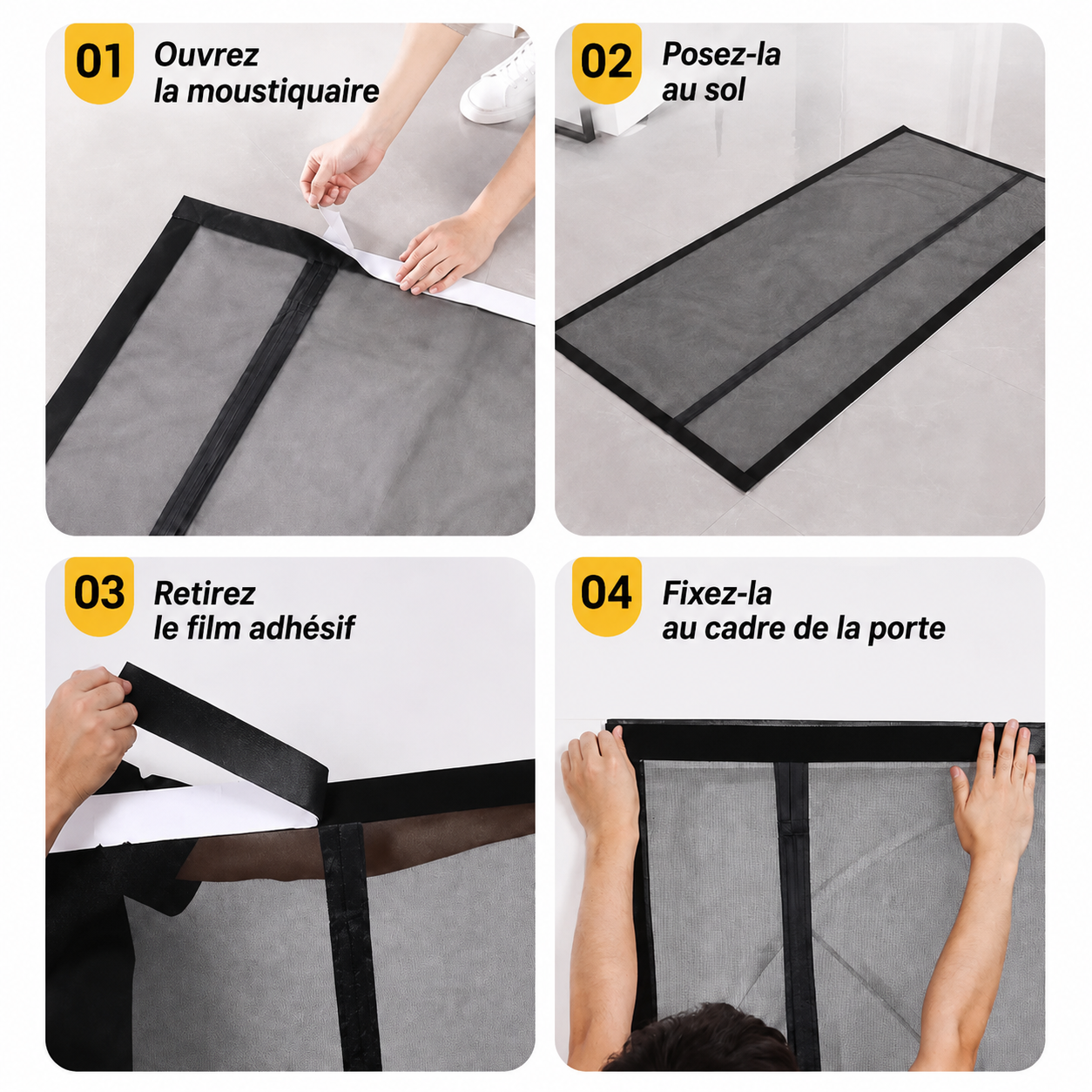 01 Ouvrez la moustiquaire

02 Posez-la au sol

03 Retirez le film adhésif

04 Fixez-la au cadre de la porte